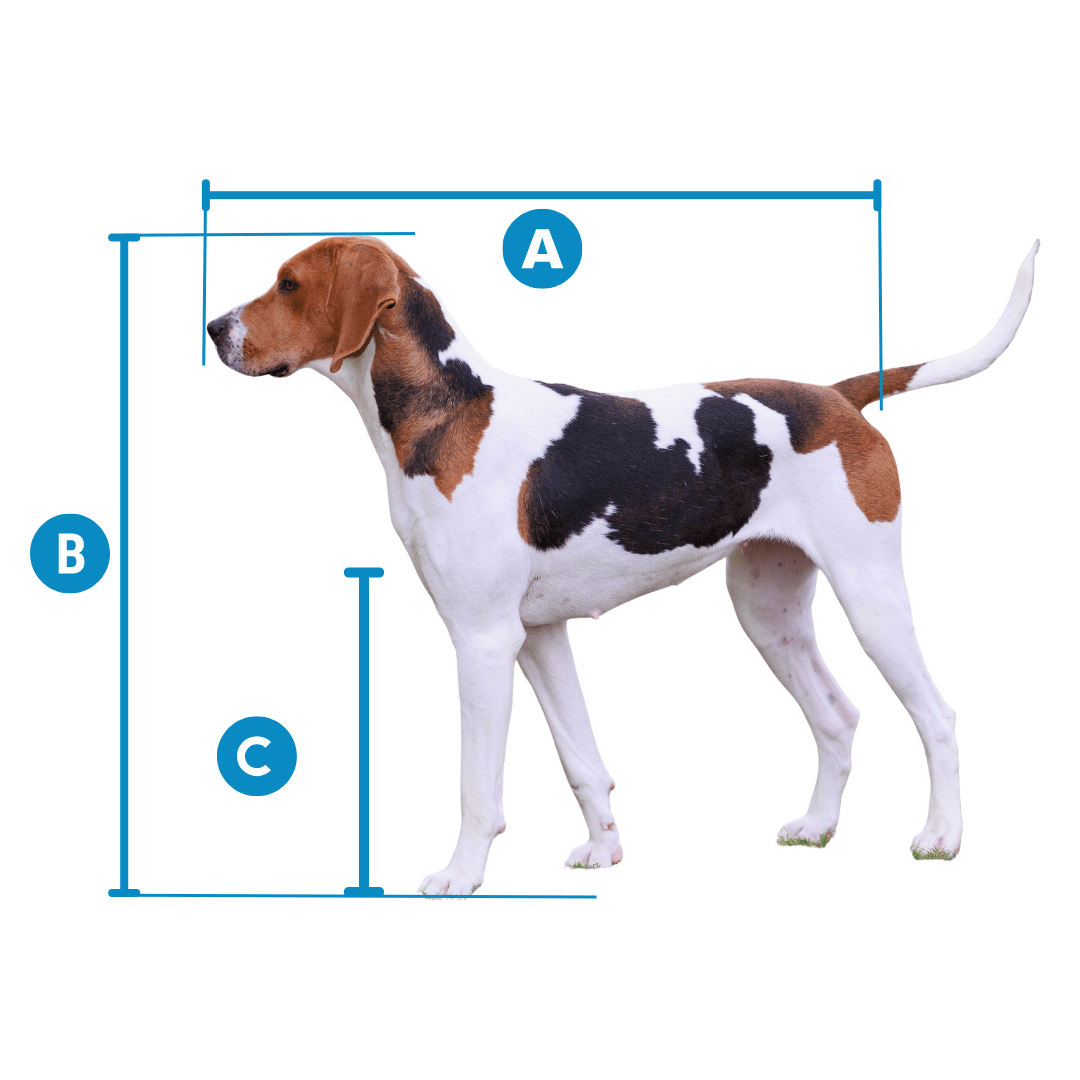 A

B

C